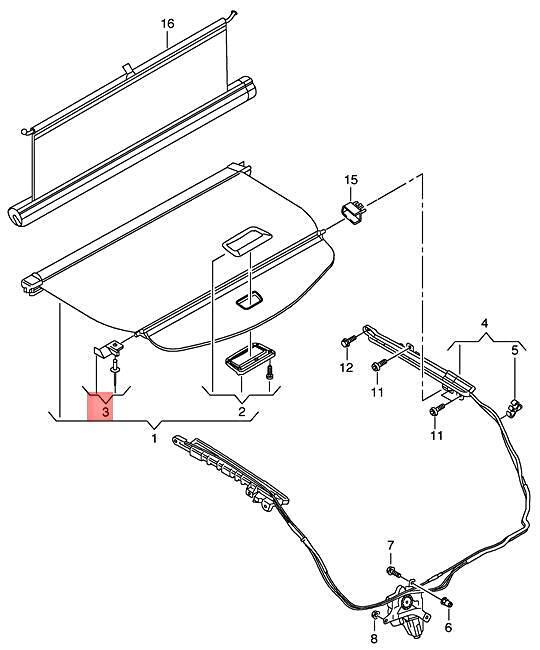 16
15
4
5
12
11
11
3
2
1
7
6
8