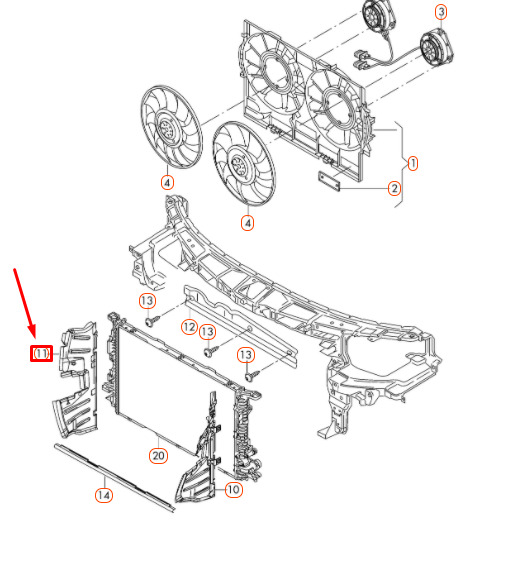 3
1
2
4
4
13
12
13
13
(11)
20
10
14