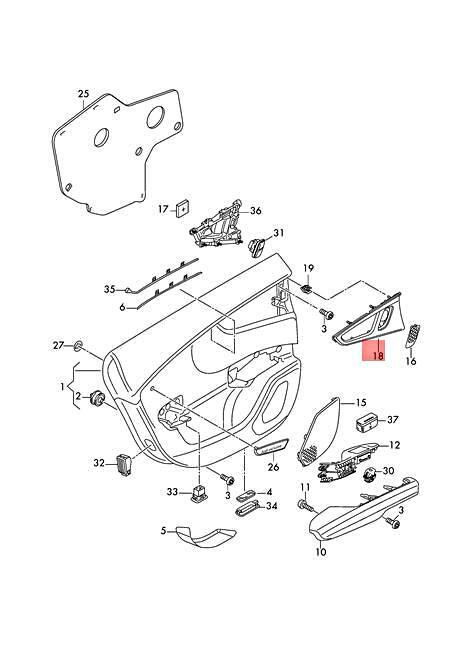 25
17
36
31
19
35
6
3
18
16
27
1
2
15
37
12
32
26
30
33
3
4
34
11
3
5
10