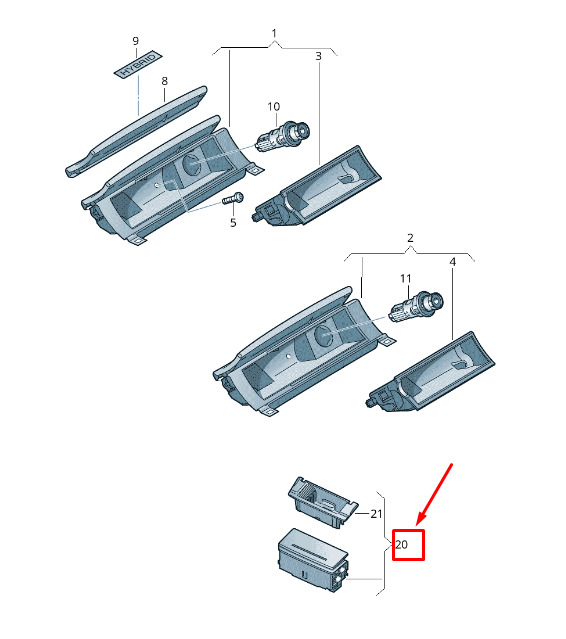 9
HYBRID
8
1
3
10
5
2
11
4
21
20