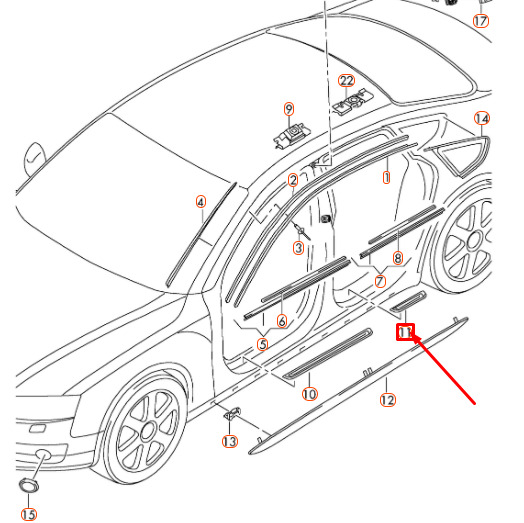 17
22
9
14
2
1
4
3
8
7
6
5
11
10
12
13
15