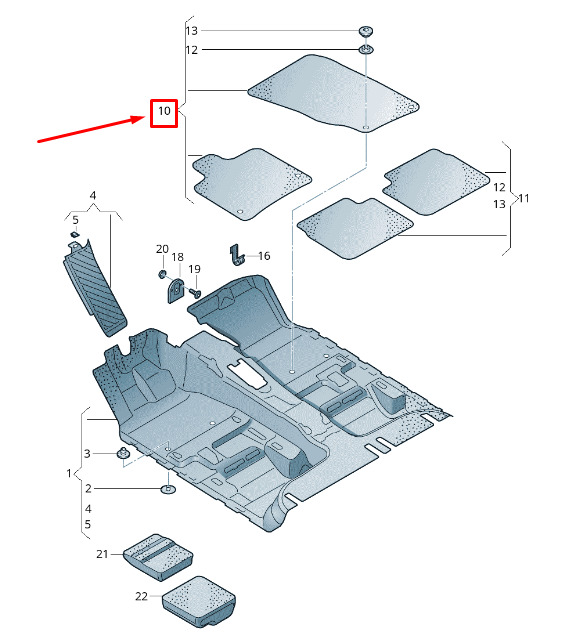 13
12
10
12
13
11
4
5
20
18
19
16
3
1
2
4
5
21
22