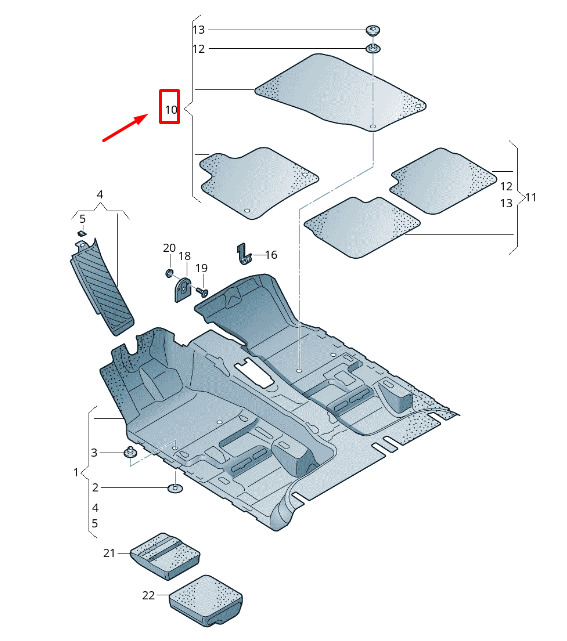 13
12
10
12
13
11
4
5
20
18
19
16
3
1
2
4
5
21
22