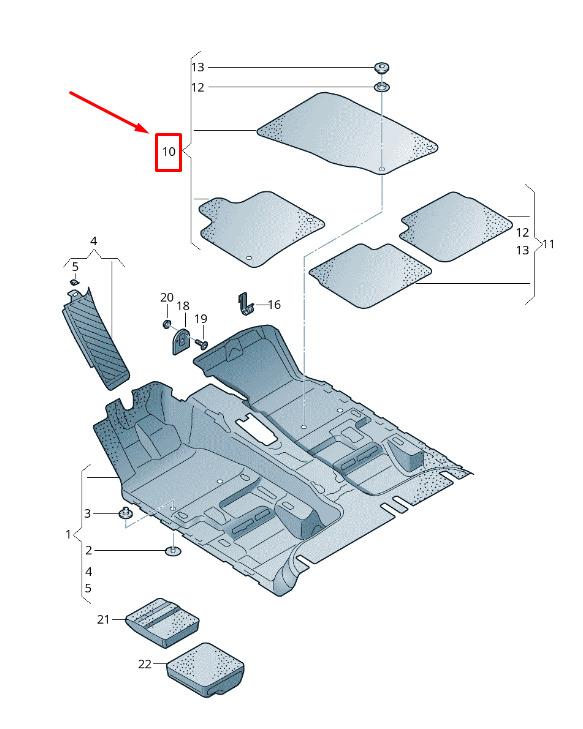 13
12
10
12
13
11
4
5
20
18
19
16
3
1
2
4
5
21
22