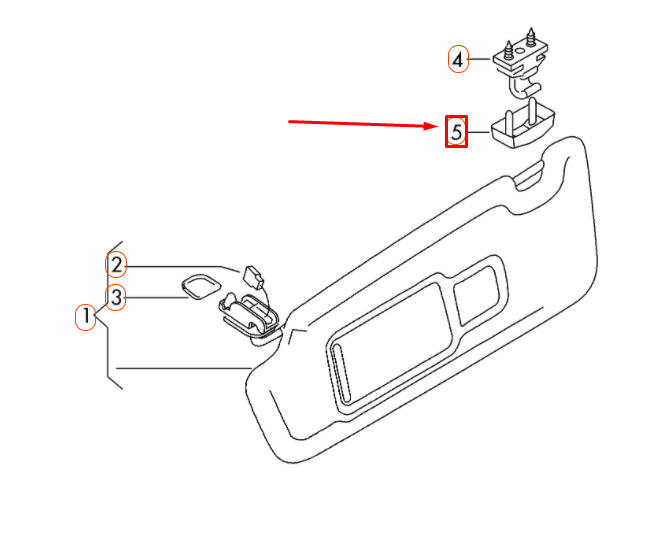 4
5
2
3
1