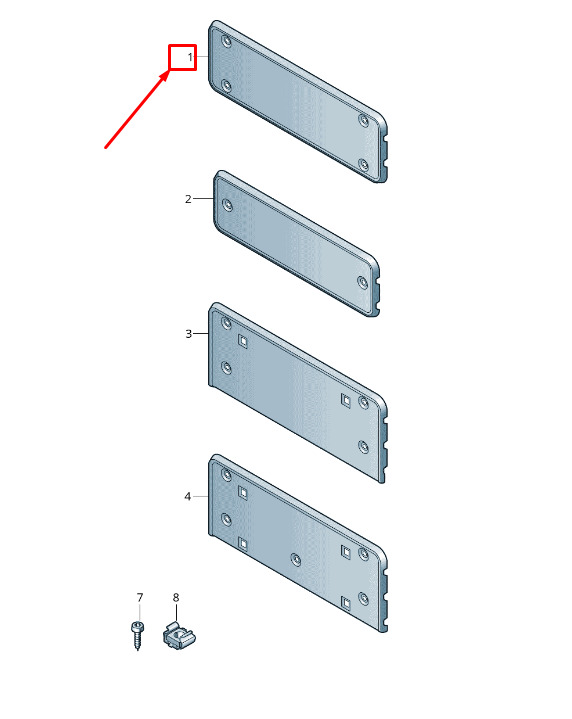 1
2
3
4
7
8