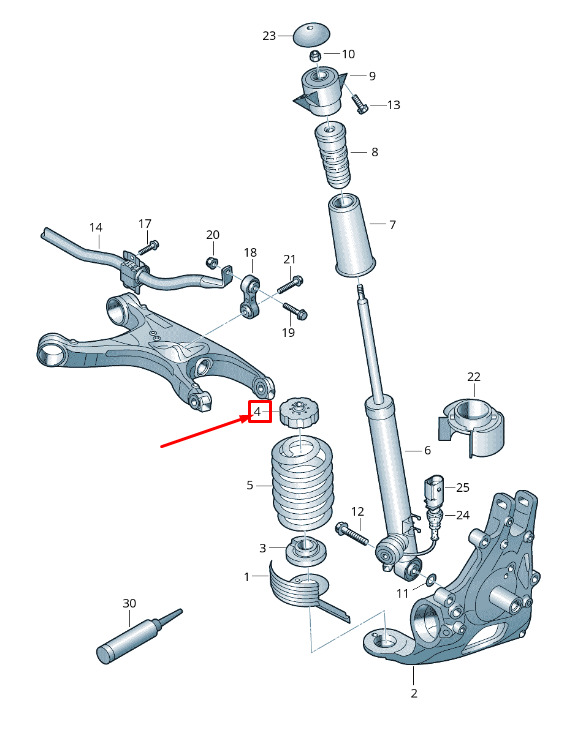 23
10
9
13
8
7
14
17
20
18
21
19
22
4
6
5
25
12
24
3
1
11
30
2