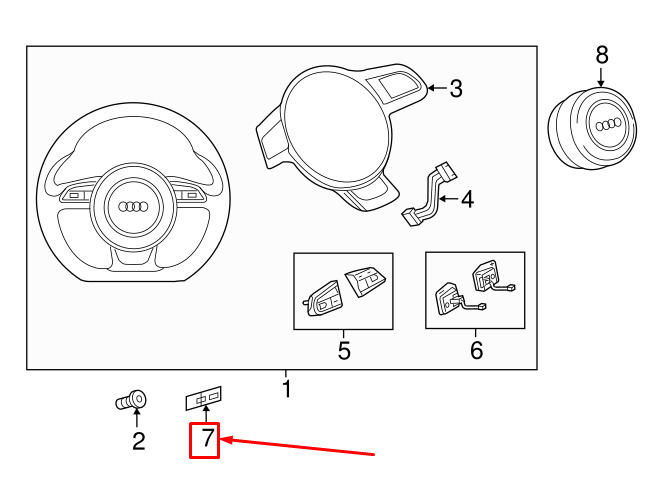 8
3
4
5
6
1
2
7