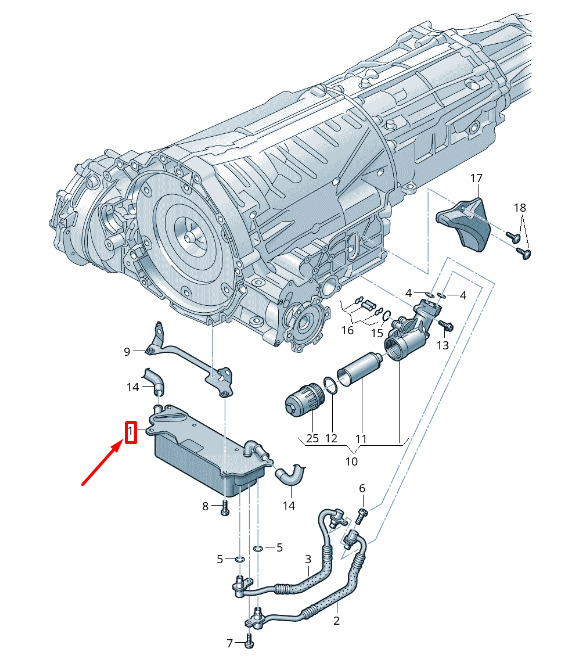 17
18
4
4
16
15
13
9
14
25
12
11
10
1
14
8
6
5
5
3
2
7