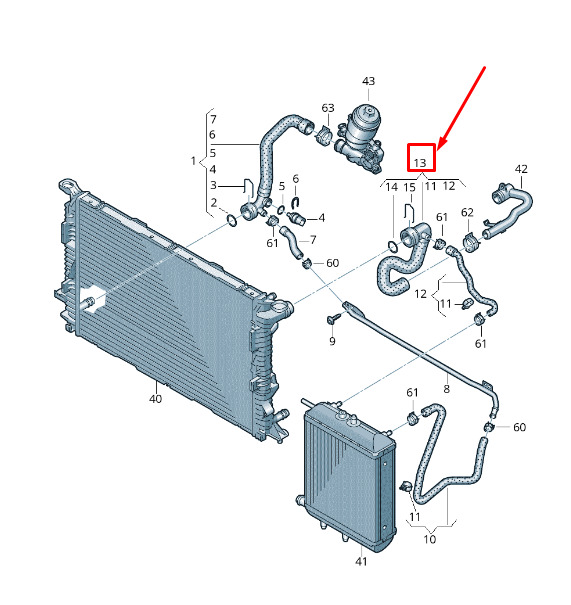 43
63
7
6
5
1
4
3
2
5
6
4
61
7
60
13
14
15
11
12
42
61
62
12
11
61
9
8
40
61
60
11
10
41