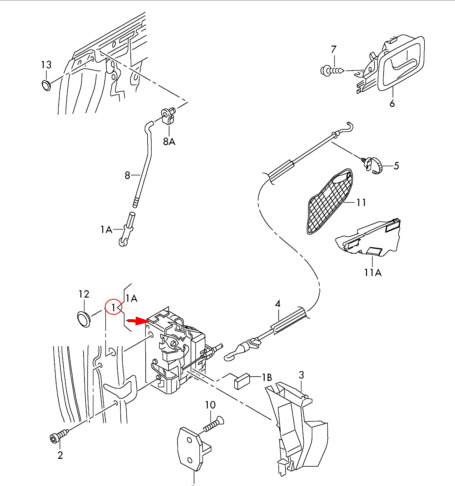 13
7
6
8A
8
5
11
1A
11A
12
1
1A
4
1B
3
10
2