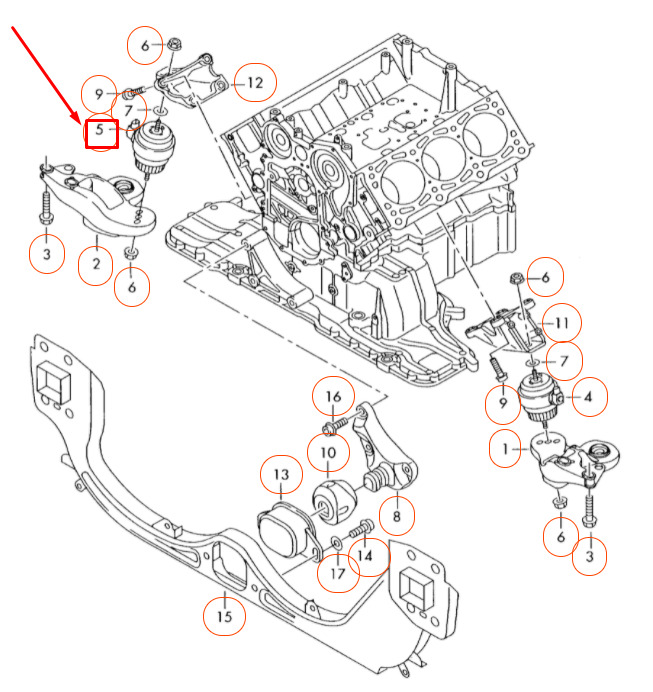 6
12
9
7
5
3
2
6
6
11
7
9
4
1
6
3
16
10
13
8
14
17
15