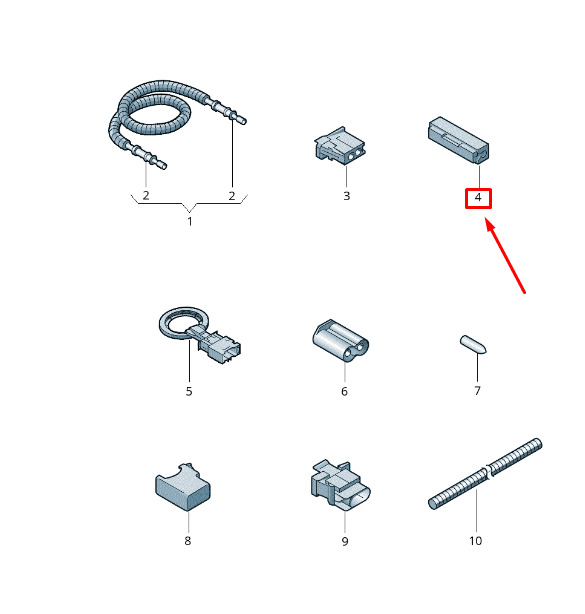 2
2
1
3
4
5
6
7
8
9
10