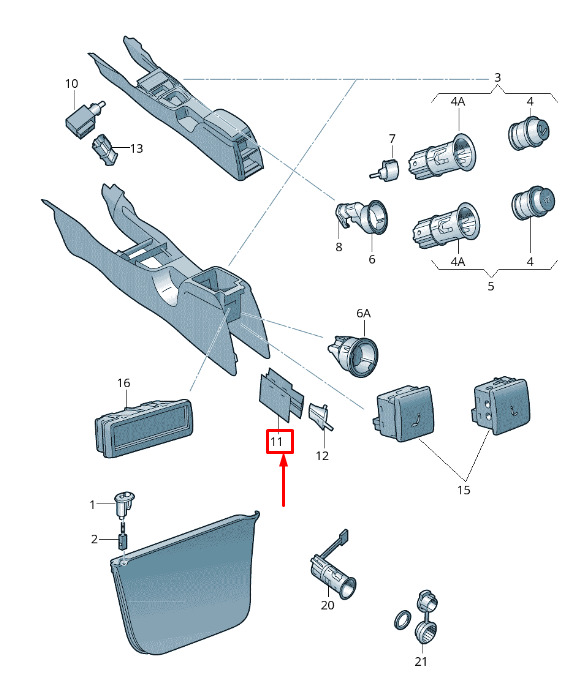 10
13
3
4A
4
7
8
6
4A
4
5
6A
16
11
12
15
1
2
20
21