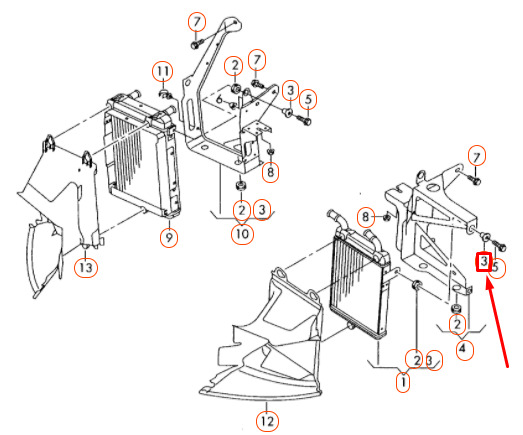 7
11
2
7
6
3
5
8
2 3
10
9
13
7
8
3 5
2
4
2 3
1
12