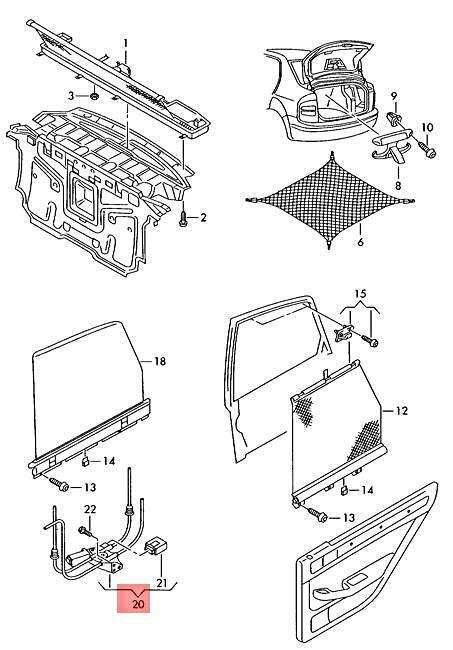 1
3
2
9
10
8
6
15
18
12
14
13
14
13
22
21
20