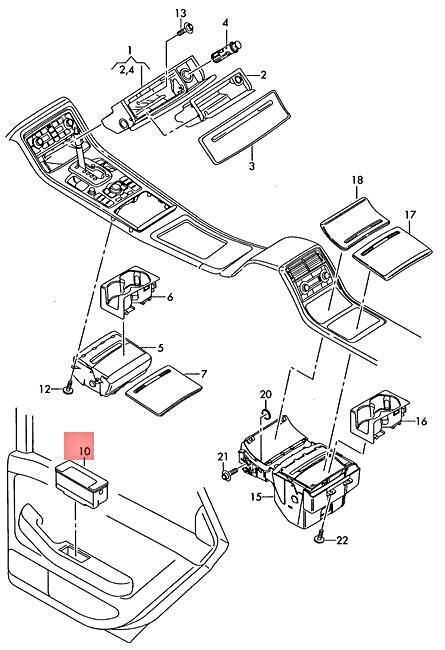 13
4
1
2,4
2
3
18
17
6
5
7
12
20
16
10
21
15
22