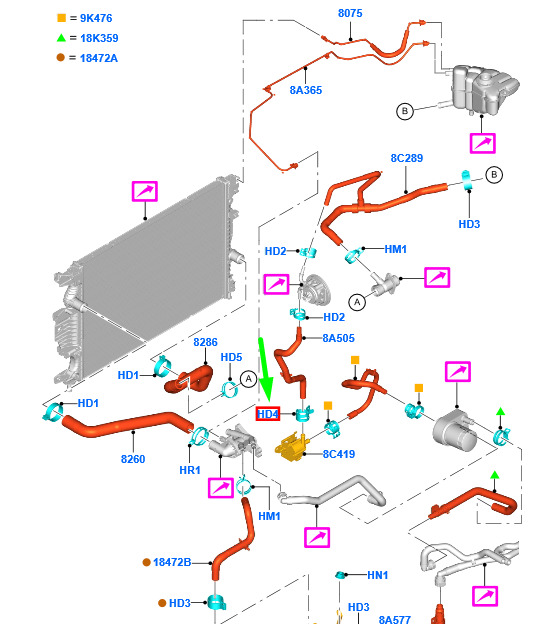 = 9K476
= 18K359
= 18472A

8075
8A365
B
8C289
B
HD3
HD2
HM1
A
HD2
8A505
8286
HD5
HD1
A
HD1
HD4
8C419
8260
HR1
HM1
18472B
HN1
HD3
HD3
8A577