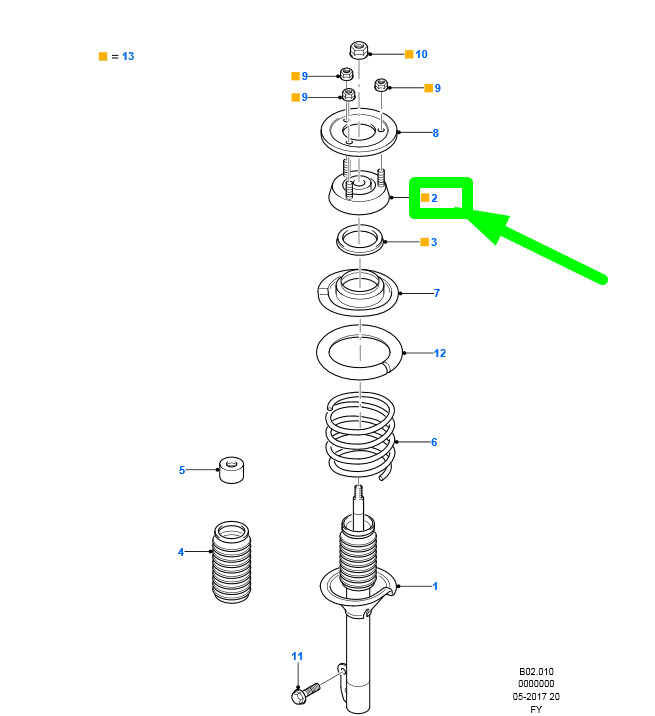 = 13

10

9

9

9

8

2

3

7

12

6

5

4

1

11

B02.010
0000000
05-2017 20
FY