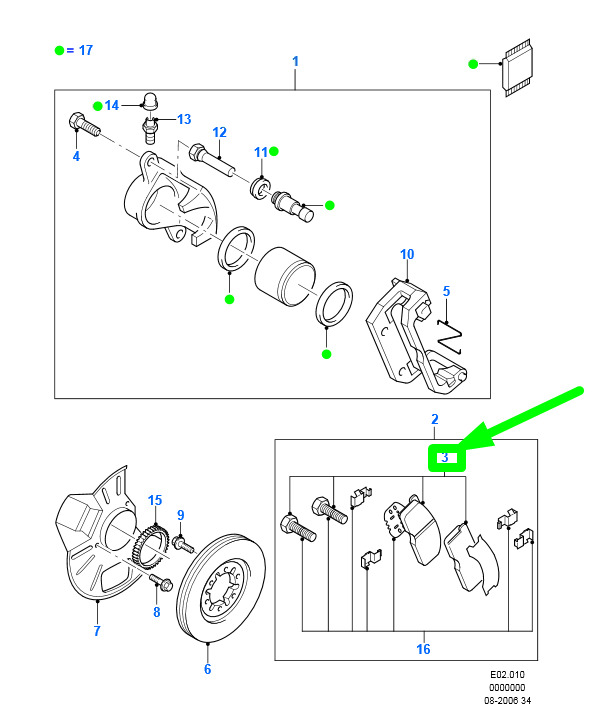 = 17
1
14
13
4
12
11
10
5
2
3
15
9
8
7
6
16
E02.010
0000000
08-2006 34