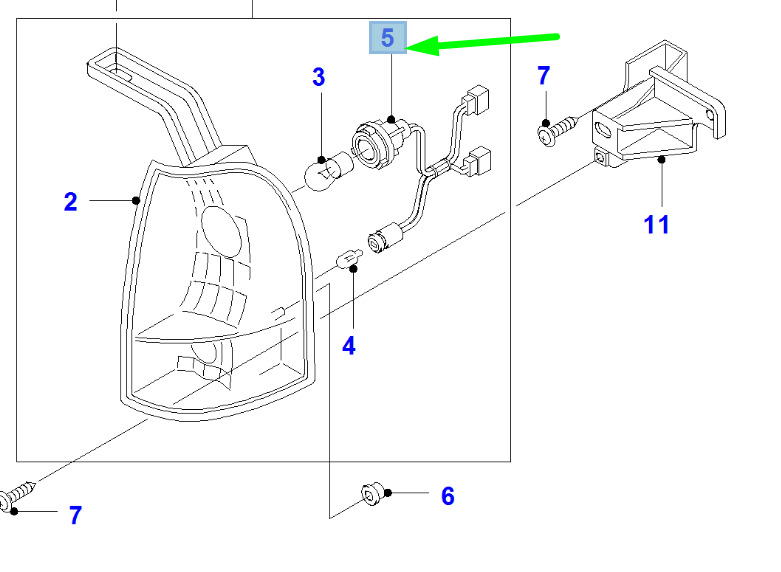 5
3
7
2
11
4
6
7