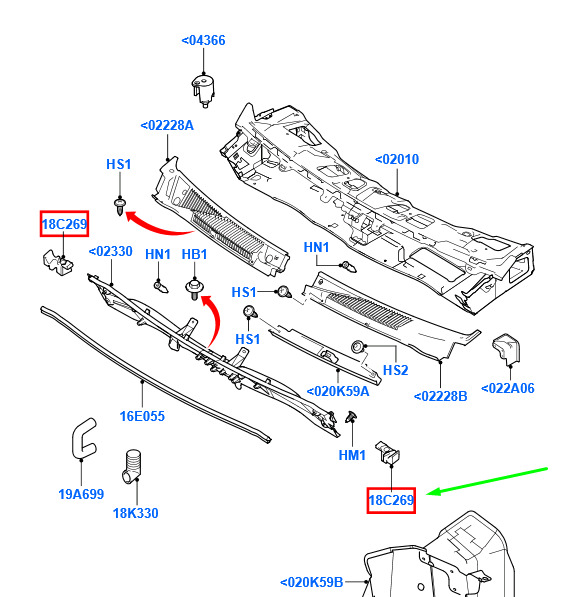 <04366

<02228A

<02010

HS1

18C269

<02330

HN1

HB1

HN1

HS1

HS1

HS2

<020K59A

<02228B

<022A06

16E055

HM1

19A699

18K330

18C269

<020K59B