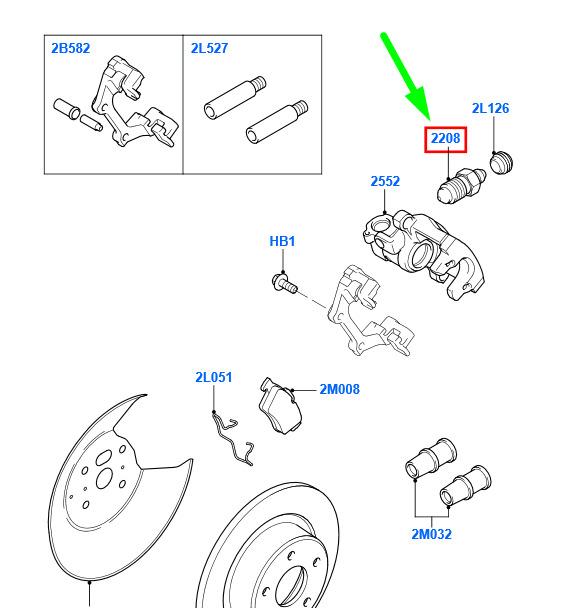 2B582

2L527

2L126

2208

2552

HB1

2L051

2M008

2M032