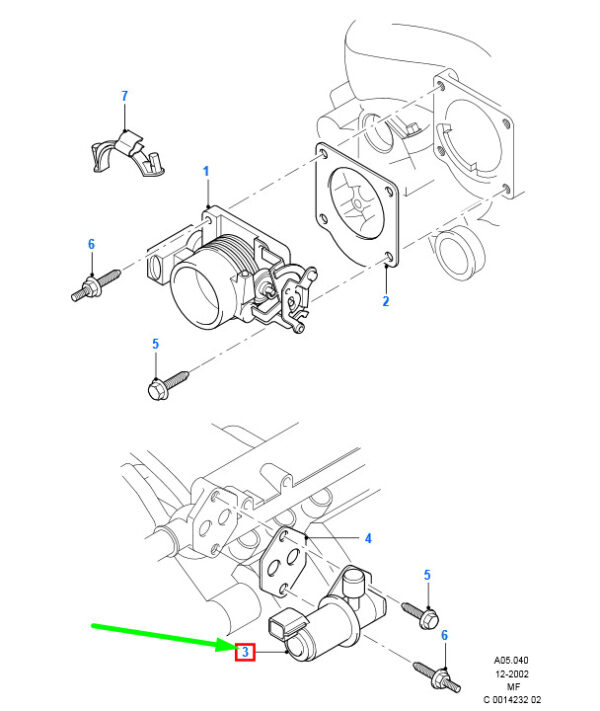 7

1

6

2

5

4

5

3

6

A05.040
12-2002
MF
C 0014232 02