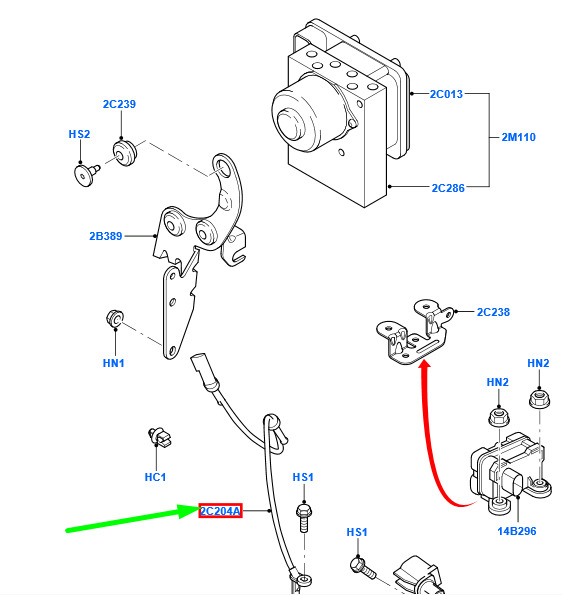 2C239
HS2
2C013
2M110
2C286
2B389
2C238
HN1
HN2
HN2
HC1
HS1
2C204A
14B296
HS1