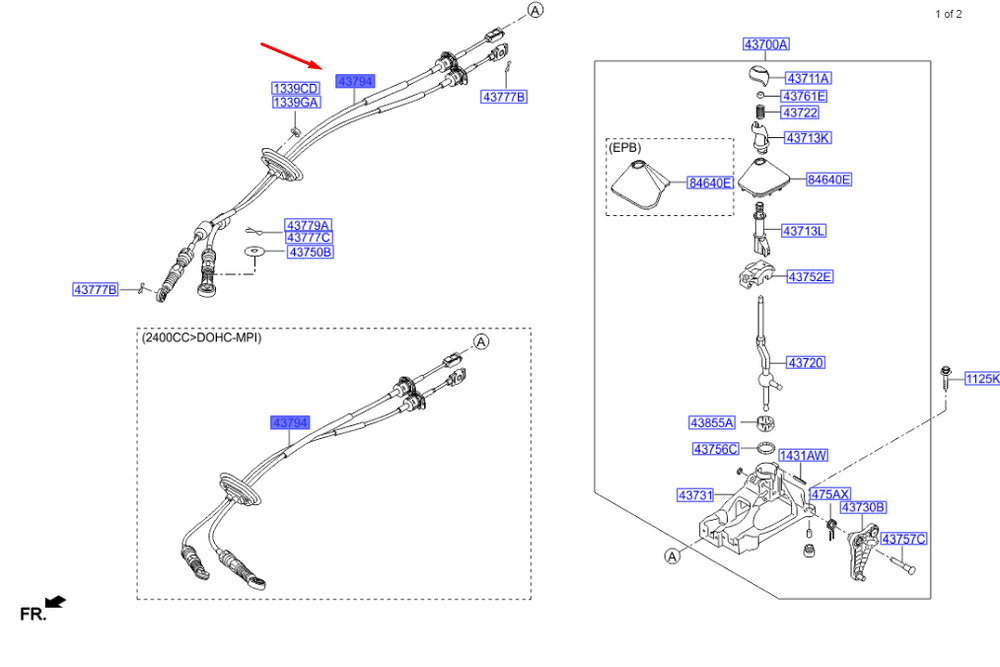 1 of 2

A

43794

1339CD
1339GA

43777B

43779A
43777C
43750B

43777B

(2400CC>DOHC-MPI)

A

43794

FR.

43700A

43711A
43761E
43722
43713K

(EPB)
84640E

84640E

43713L

43752E

43720

1125K

43855A

43756C

1431AW

43731

475AX

43730B

43757C

A