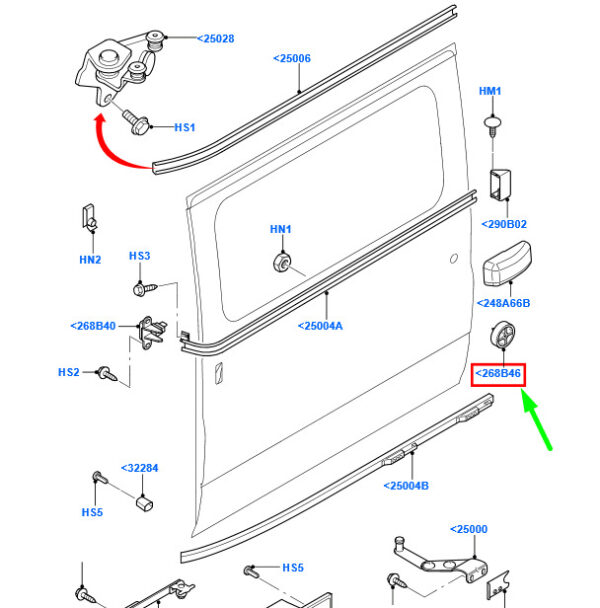 <25028
<25006
HM1
HS1
<290B02
HN1
HN2
HS3
<248A66B
<268B40
<25004A
HS2
<268B46
<32284
<25004B
HS5
<25000
HS5