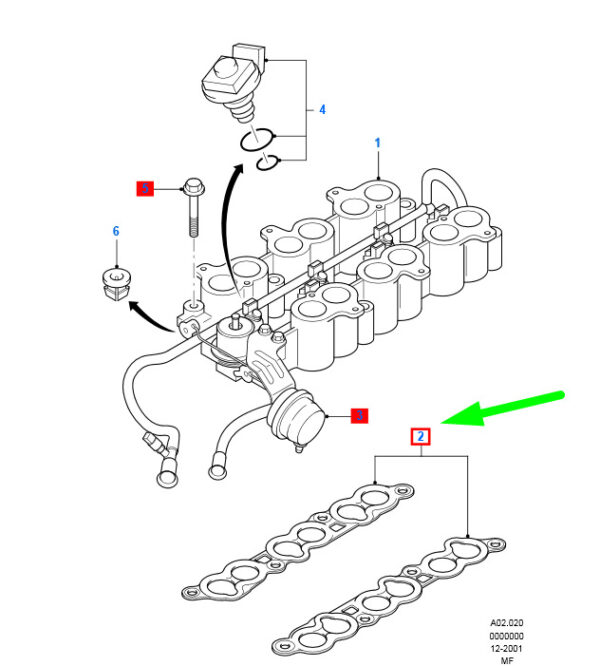 4

1

5

6

3

2

A02.020
0000000
12-2001
MF