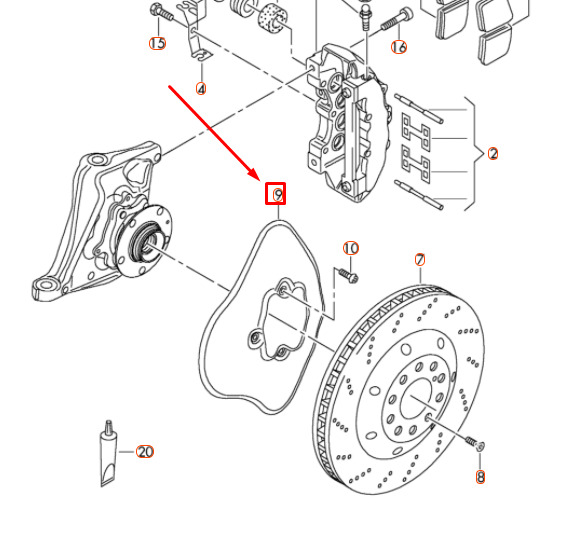 15
16
4
2
9
10
7
20
8