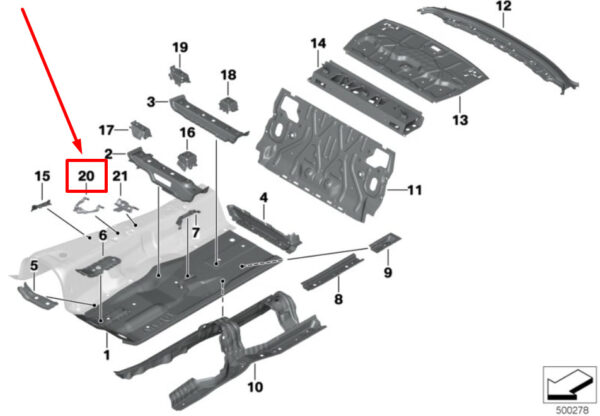 12
19
14
18
3
13
17
16
2
15
20
21
11
4
6
7
5
9
8
1
10
500278