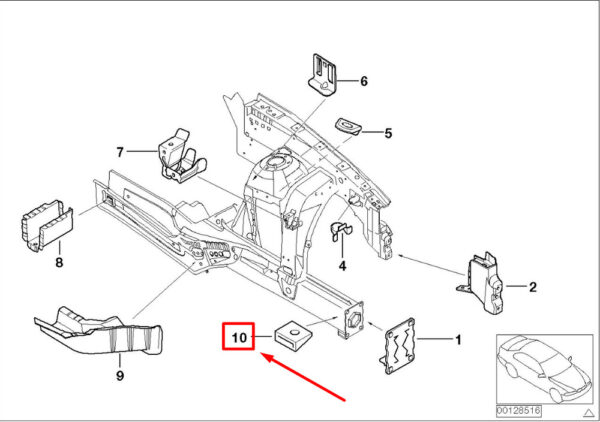 6

5

7

8

4

2

10

1

9

00128516