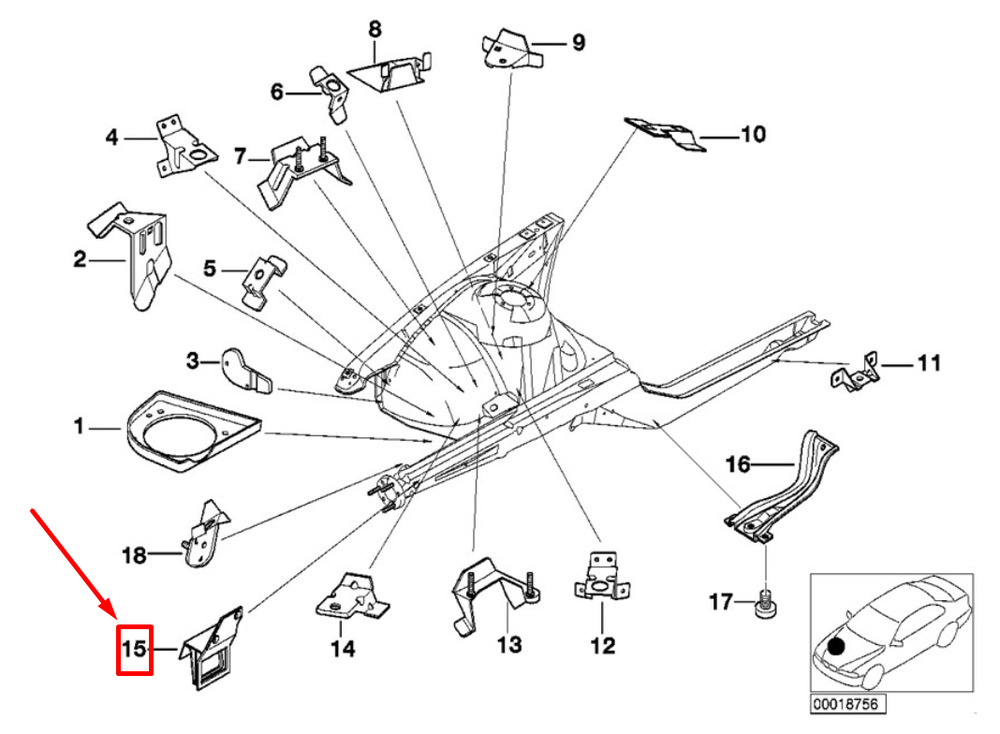 8
9
6
4
7
10
2
5
3
11
1
16
18
17
15
14
13
12
00018756