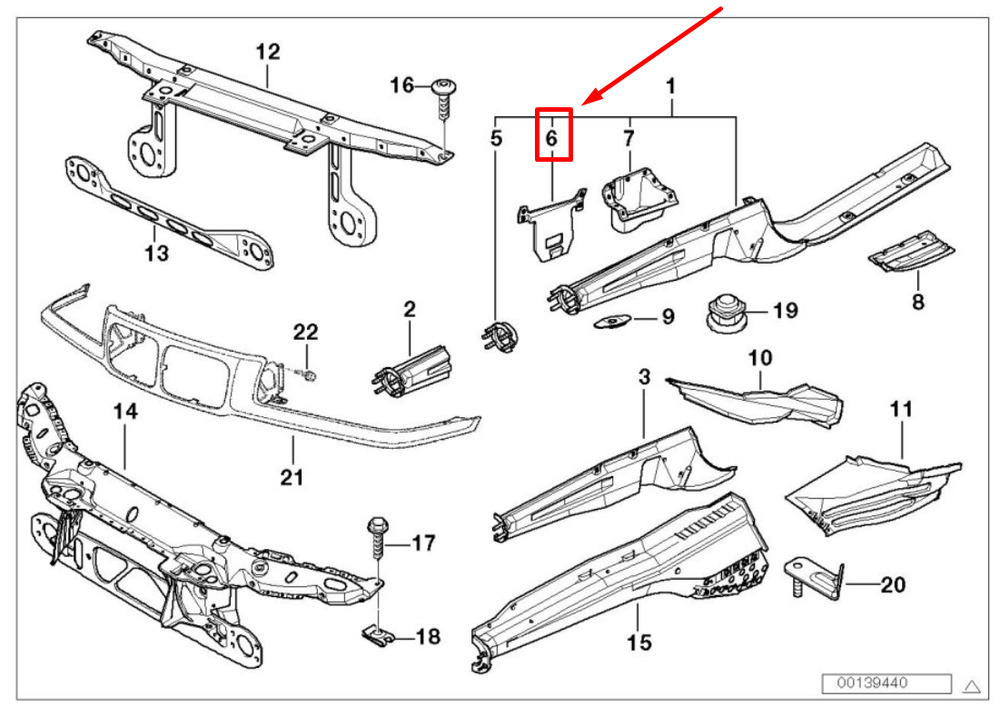 12
16
1
5
6
7
13
8
2
9
19
22
10
3
11
14
21
17
20
18
15
00139440