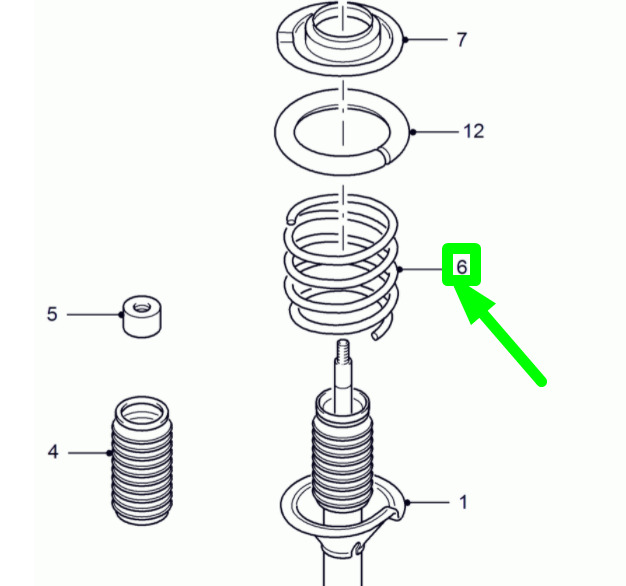 7
12
6
5
4
1