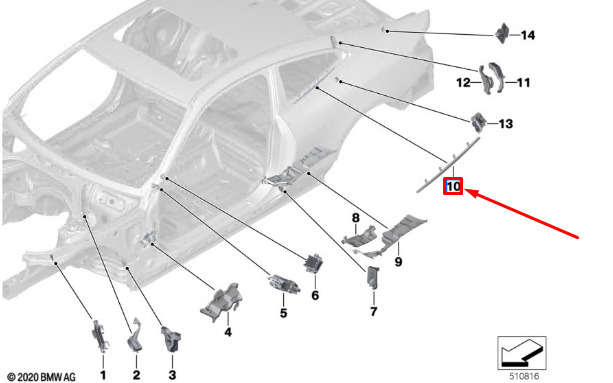 14
12
11
13
10
8
9
6
5
7
4
1
2
3
© 2020 BMW AG
510816