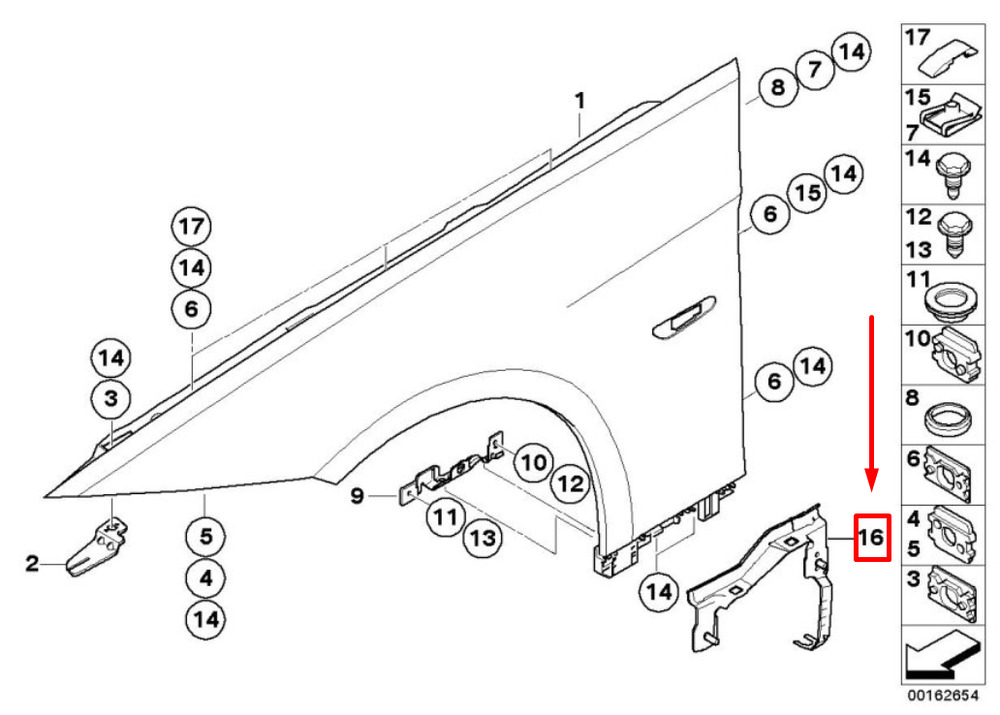 1
8 7 14
6 15 14
17
14
6
14
3
6 14
10
12
9
11
13
2
5
4
14
14
16
17
15
7
14
12
13
11
10
8
6
4
5
3
00162654