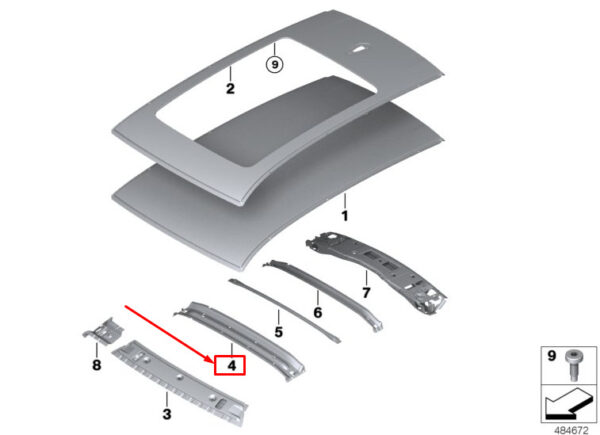 9
2
1
7
6
5
4
8
3
9
484672