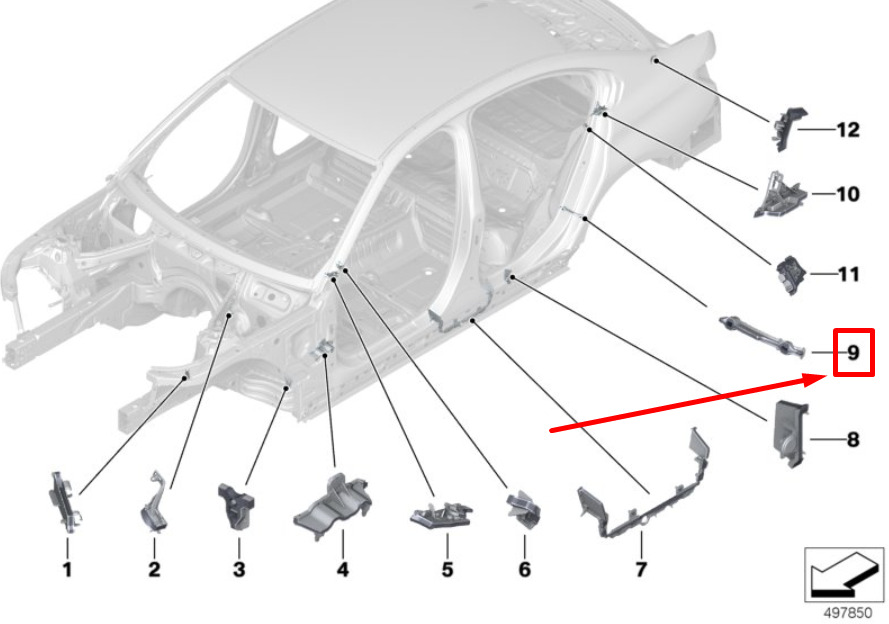 12
10
11
9
8
1
2
3
4
5
6
7
497850