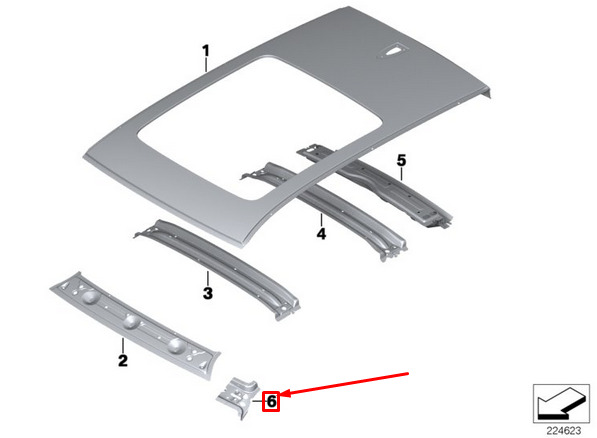 1
5
4
3
2
6
224623