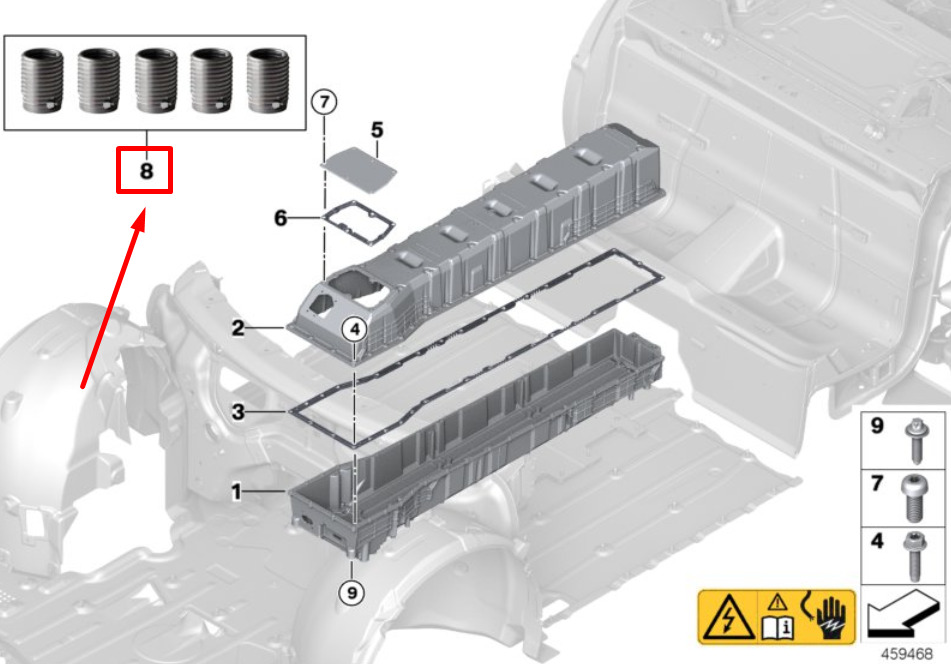 8
7
5
6
2
4
3
1
9
9
7
4
459468