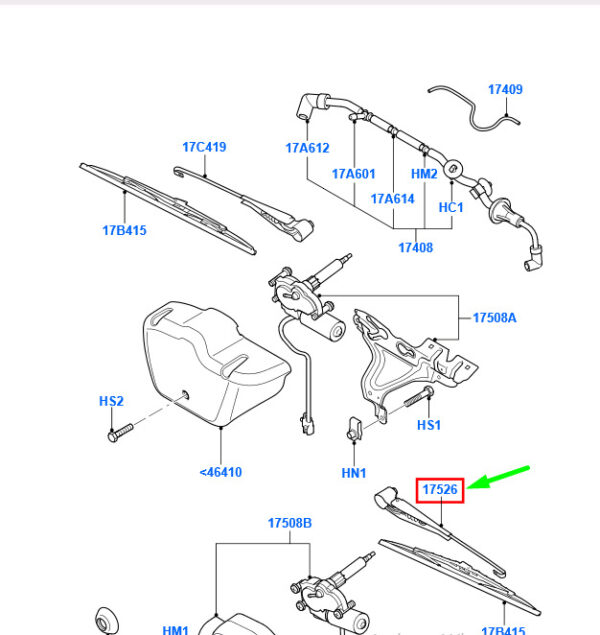 17409
17C419
17A612
17A601
HM2
17A614
HC1
17B415
17408
17508A
HS2
HS1
<46410
HN1
17526
17508B
HM1
17B415