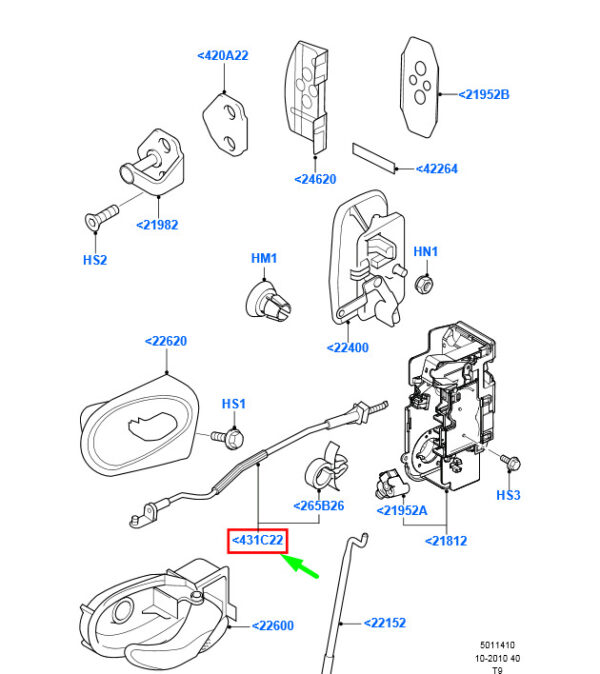 <420A22
<21952B
<24620
<42264
<21982
HS2
HM1
HN1
<22400
<22620
HS1
<265B26
<21952A
HS3
<431C22
<21812
<22600
<22152
5011410
10-2010 40
T9