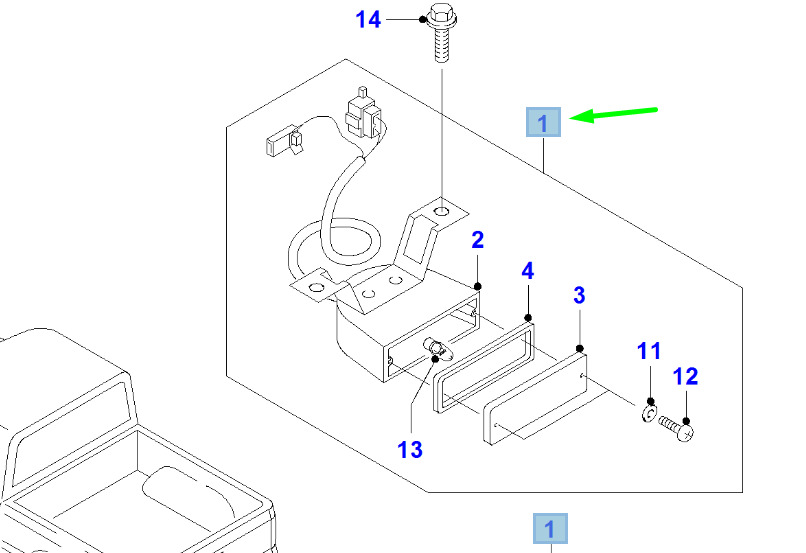 14
1
2
4
3
11
12
13
1