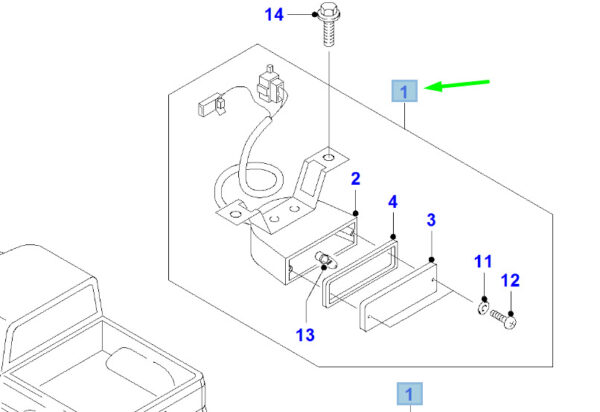 14
1
2
4
3
11
12
13
1