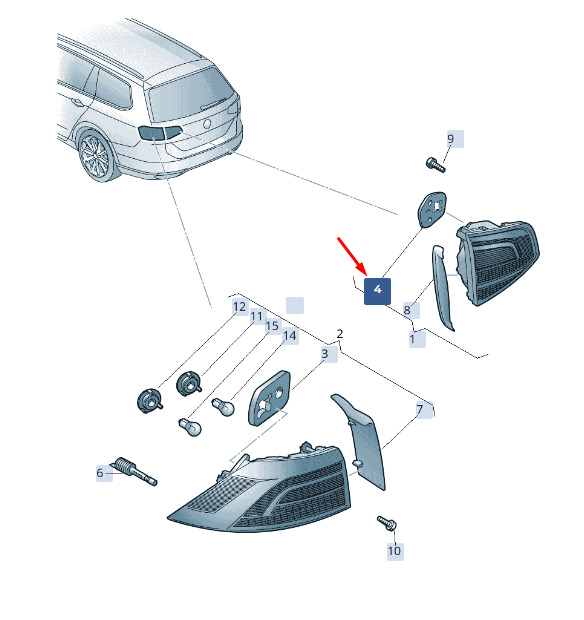 9
4
8
1
12
11
15
14
2
3
7
6
10