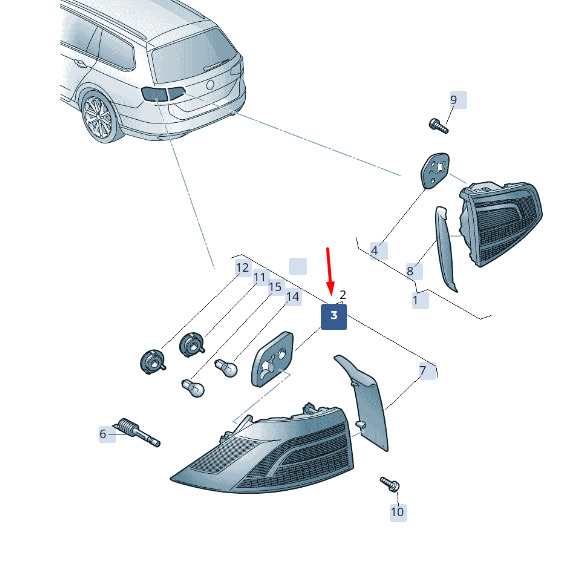 9
4
8
1
12
11
15
14
2
3
7
6
10